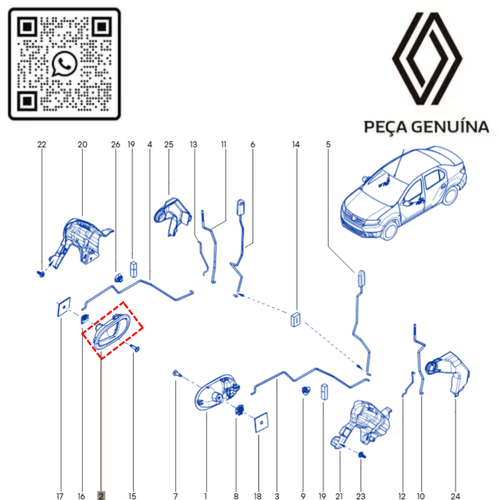 PEÇA GENUÍNA

22 20 26 19 4 25 13 11 6 14 5

17 16 2 15 7 1 8 18 3 9 19 21 23 12 10 24